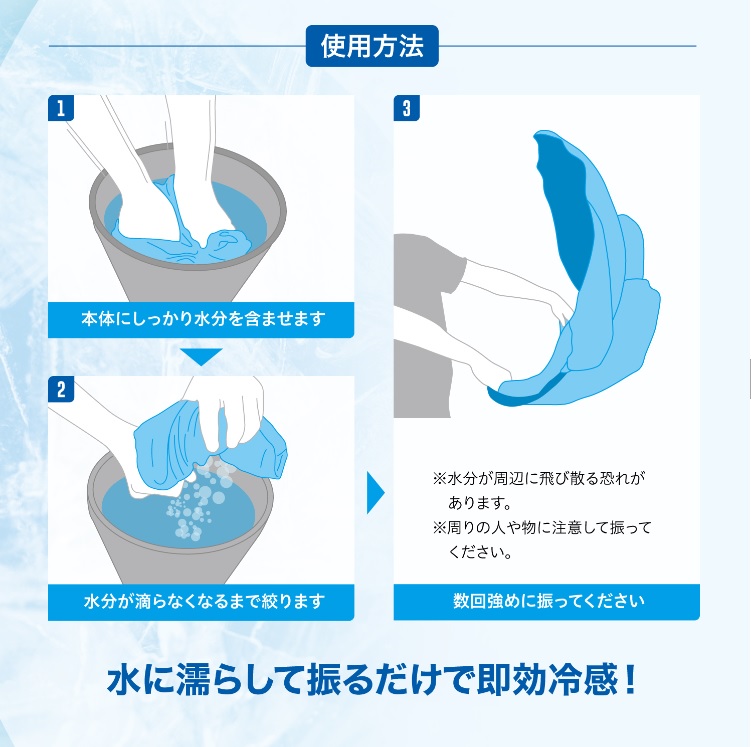 使用方法

1

本体にしっかり水分を含ませます

2

水分が滴らなくなるまで絞ります

3

※水分が周辺に飛び散る恐れがあります。
※周りの人や物に注意して振ってください。

数回強めに振ってください

水に濡らして振るだけで即効冷感！